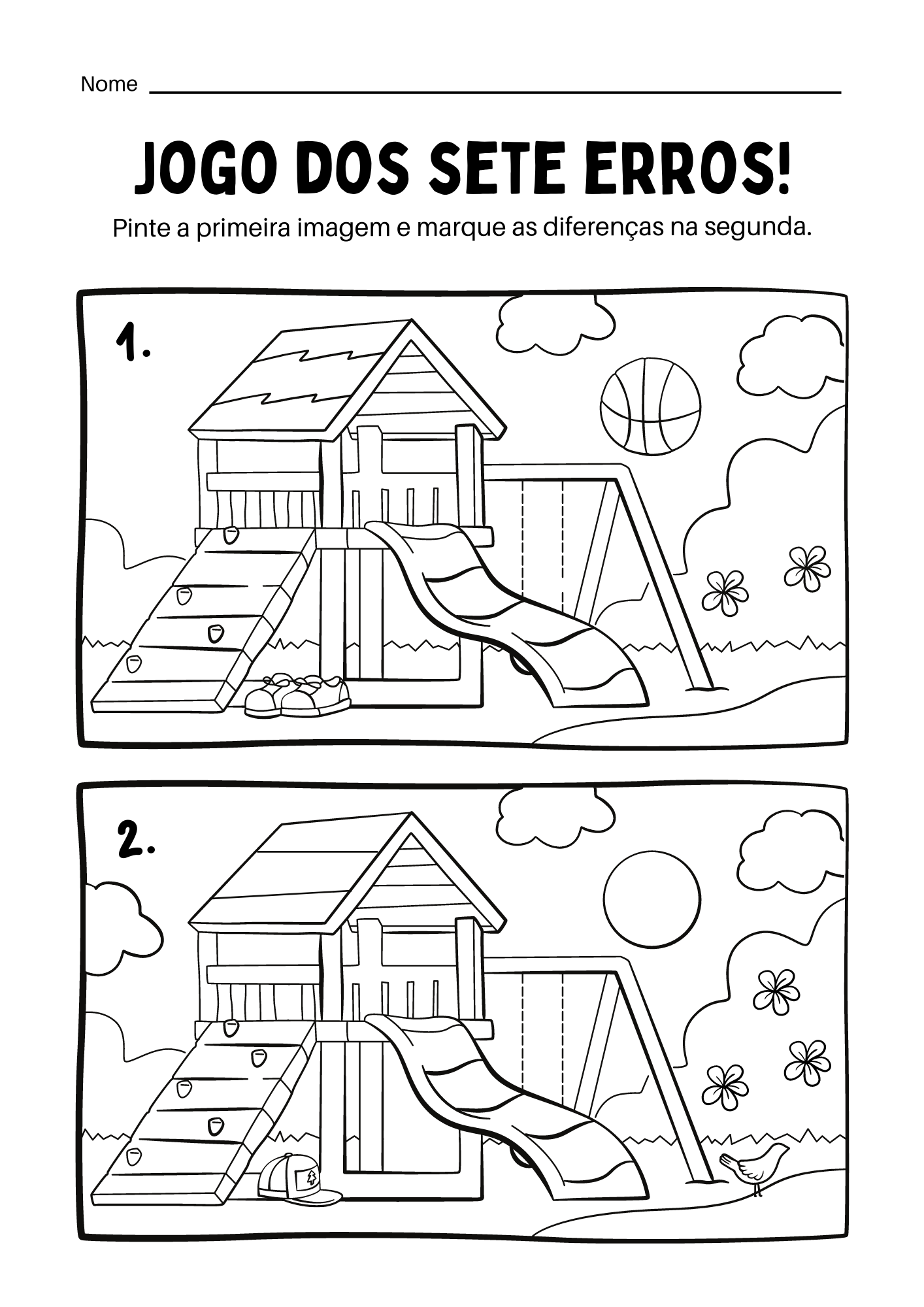 Nome

JOGO DOS SETE ERROS!

Pinte a primeira imagem e marque as diferenças na segunda.

1.

2.